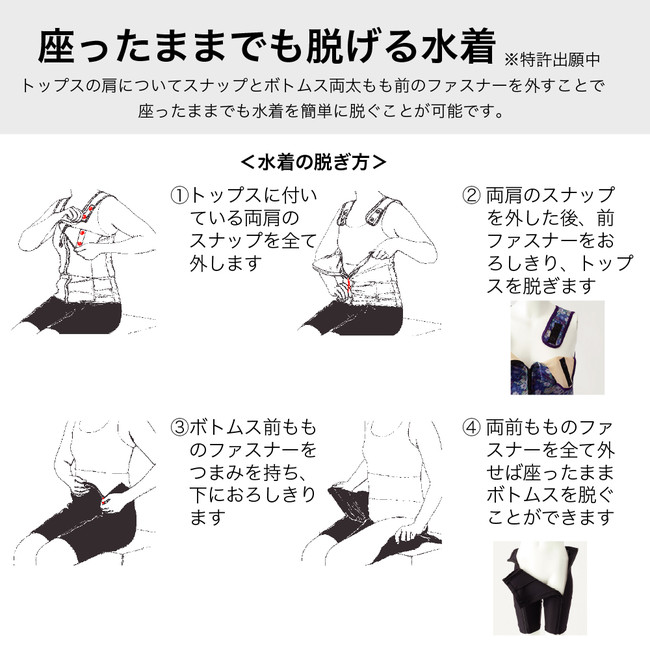 座ったままでも脱げる水着 ※特許出願中

トップスの肩についてスナップとボトムス両太もも前のファスナーを外すことで座ったままでも水着を簡単に脱ぐことが可能です。

＜水着の脱ぎ方＞

①トップスに付いている両肩のスナップを全て外します

② 両肩のスナップを外した後、前ファスナーをおろしきり、トップスを脱ぎます

③ボトムス前もものファスナーをつまみを持ち、下におろしきります

④ 両前もものファスナーを全て外せば座ったままボトムスを脱ぐことができます