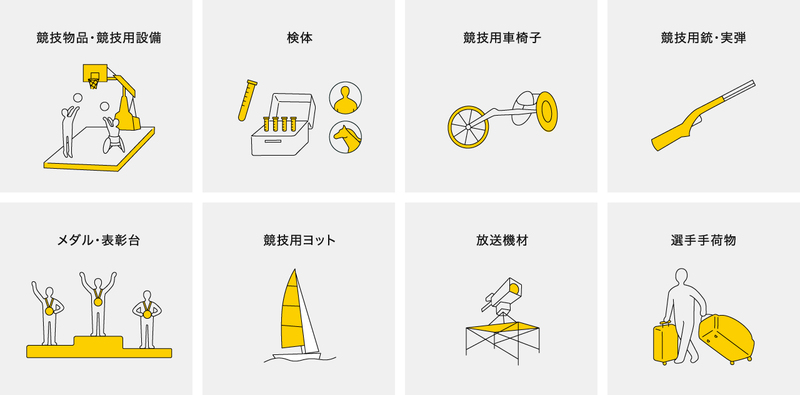 競技物品・競技用設備

検体

競技用車椅子

競技用銃・実弾

メダル・表彰台

競技用ヨット

放送機材

選手手荷物